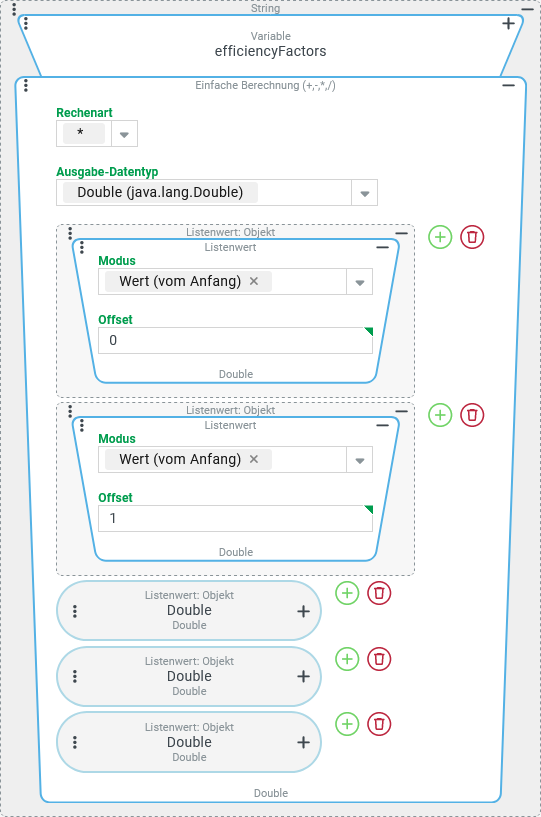 String

Variable
efficiencyFactors

Einfache Berechnung (+,-,*,/)

Rechenart
*

Ausgabe-Datentyp
Double (java.lang.Double)

Listenwert: Objekt
Listenwert
Modus
Wert (vom Anfang) ×
Offset
0
Double

Listenwert: Objekt
Listenwert
Modus
Wert (vom Anfang) ×
Offset
1
Double

Listenwert: Objekt
Double
Double

Listenwert: Objekt
Double
Double

Listenwert: Objekt
Double
Double

Double