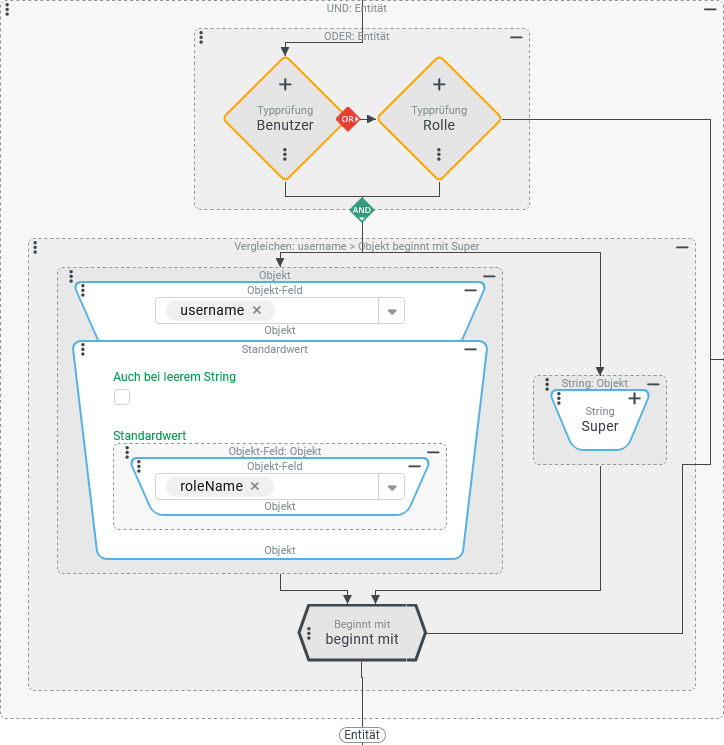 UND: Entität

ODER: Entität

Typprüfung
Benutzer

OR

Typprüfung
Rolle

AND

Vergleichen: username > Objekt beginnt mit Super

Objekt

Objekt-Feld

username ×

Objekt

Standardwert

Auch bei leerem String

Standardwert

Objekt-Feld: Objekt

Objekt-Feld

roleName ×

Objekt

Objekt

String: Objekt

String
Super

Beginnt mit
beginnt mit

Entität