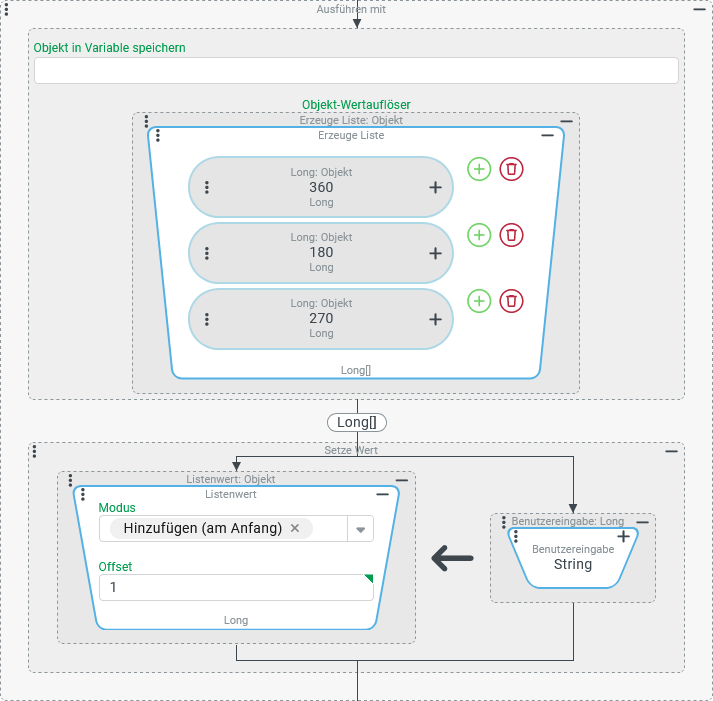 Ausführen mit

Objekt in Variable speichern

Objekt-Wertauflöser

Erzeuge Liste: Objekt

Erzeuge Liste

Long: Objekt
360
Long

Long: Objekt
180
Long

Long: Objekt
270
Long

Long[]

Long[]

Setze Wert

Listenwert: Objekt

Listenwert

Modus

Hinzufügen (am Anfang) ×

Offset

1

Long

Benutzereingabe: Long

Benutzereingabe
String