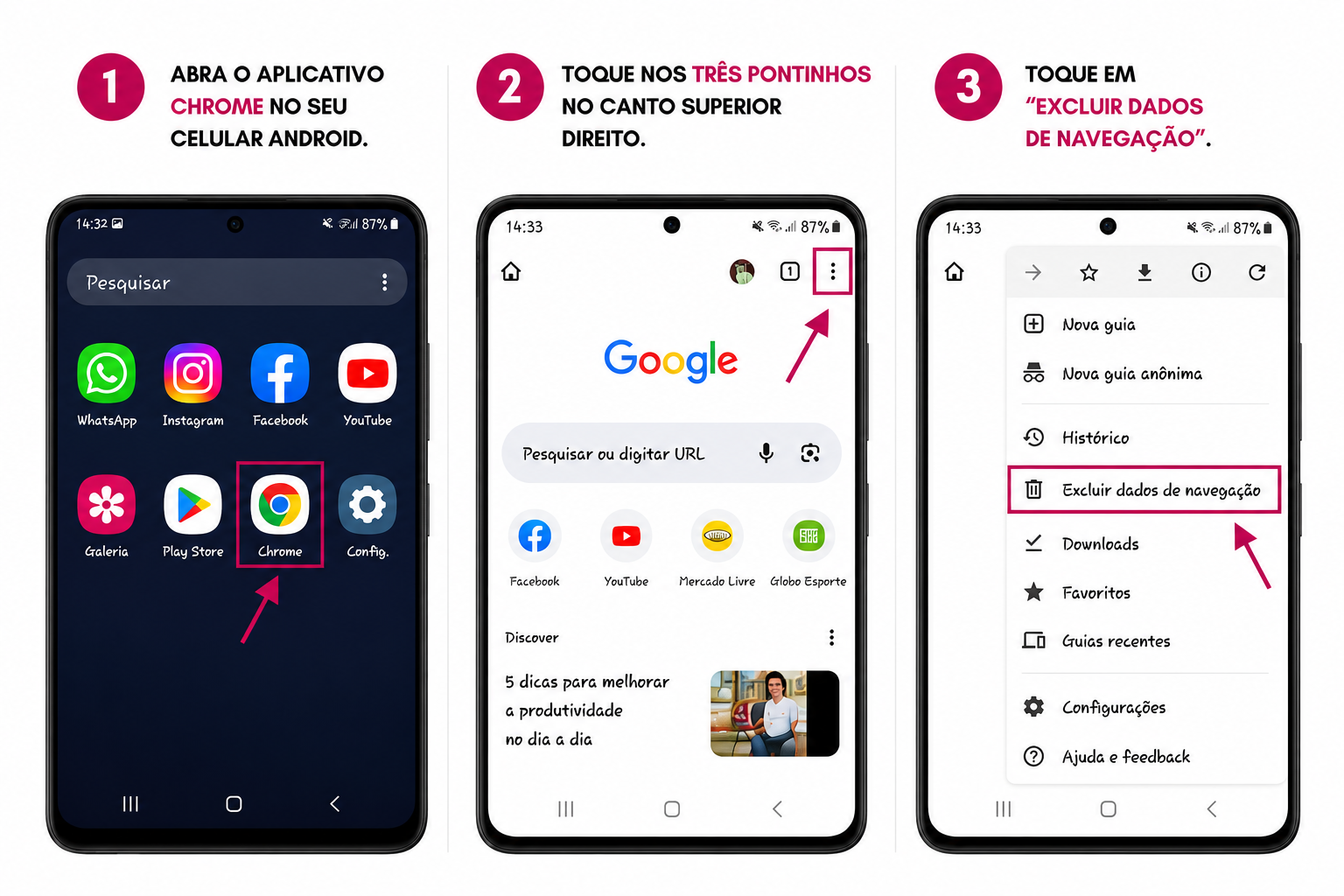 1
ABRA O APLICATIVO CHROME NO SEU CELULAR ANDROID.

14:32 87%
Pesquisar
WhatsApp
Instagram
Facebook
YouTube
Galeria
Play Store
Chrome
Config.

2
TOQUE NOS TRÊS PONTINHOS NO CANTO SUPERIOR DIREITO.

14:33 87%
1
Google
Pesquisar ou digitar URL
Facebook
YouTube
Mercado Livre
Globo Esporte
Discover
5 dicas para melhorar a produtividade no dia a dia

3
TOQUE EM "EXCLUIR DADOS DE NAVEGAÇÃO".

14:33 87%
Nova guia
Nova guia anônima
Histórico
Excluir dados de navegação
Downloads
Favoritos
Guias recentes
Configurações
Ajuda e feedback